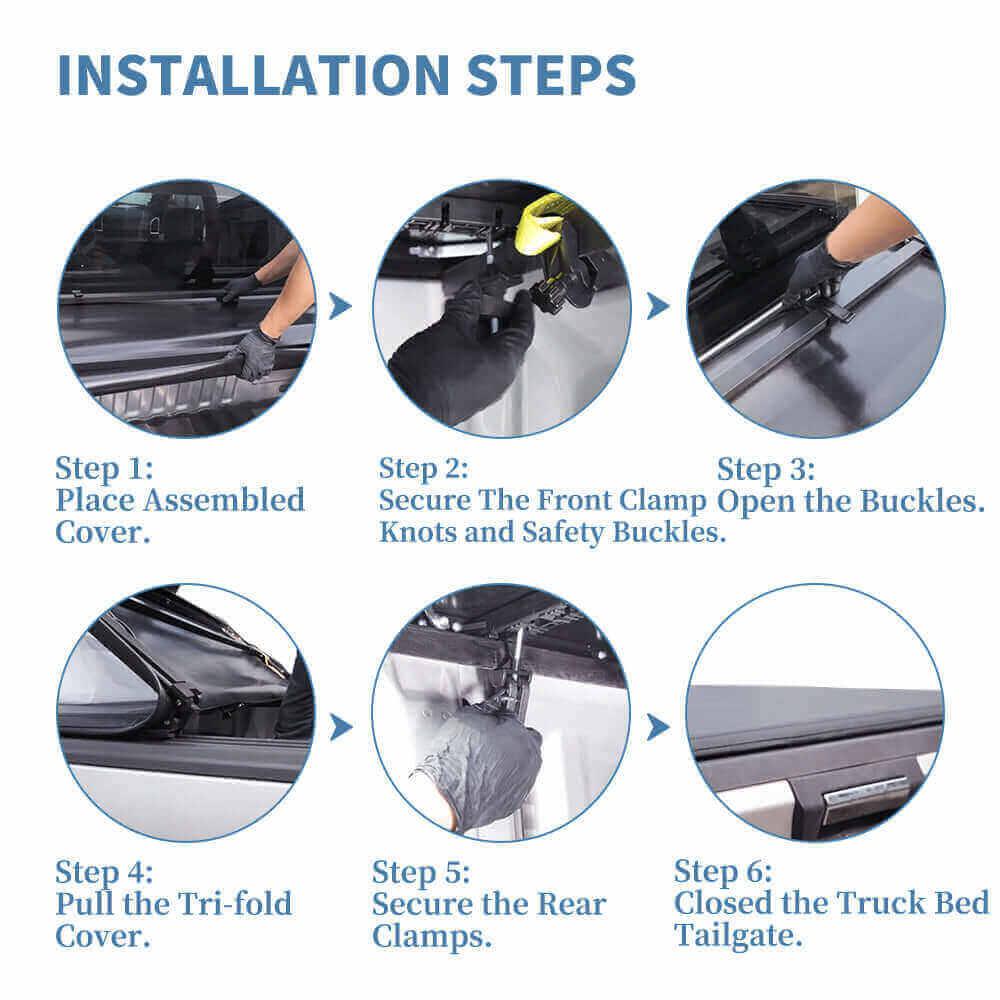 INSTALLATION STEPS

Step 1:
Place Assembled Cover.

Step 2:
Secure The Front Clamp Knots and Safety Buckles.

Step 3:
Open the Buckles.

Step 4:
Pull the Tri-fold Cover.

Step 5:
Secure the Rear Clamps.

Step 6:
Closed the Truck Bed Tailgate.