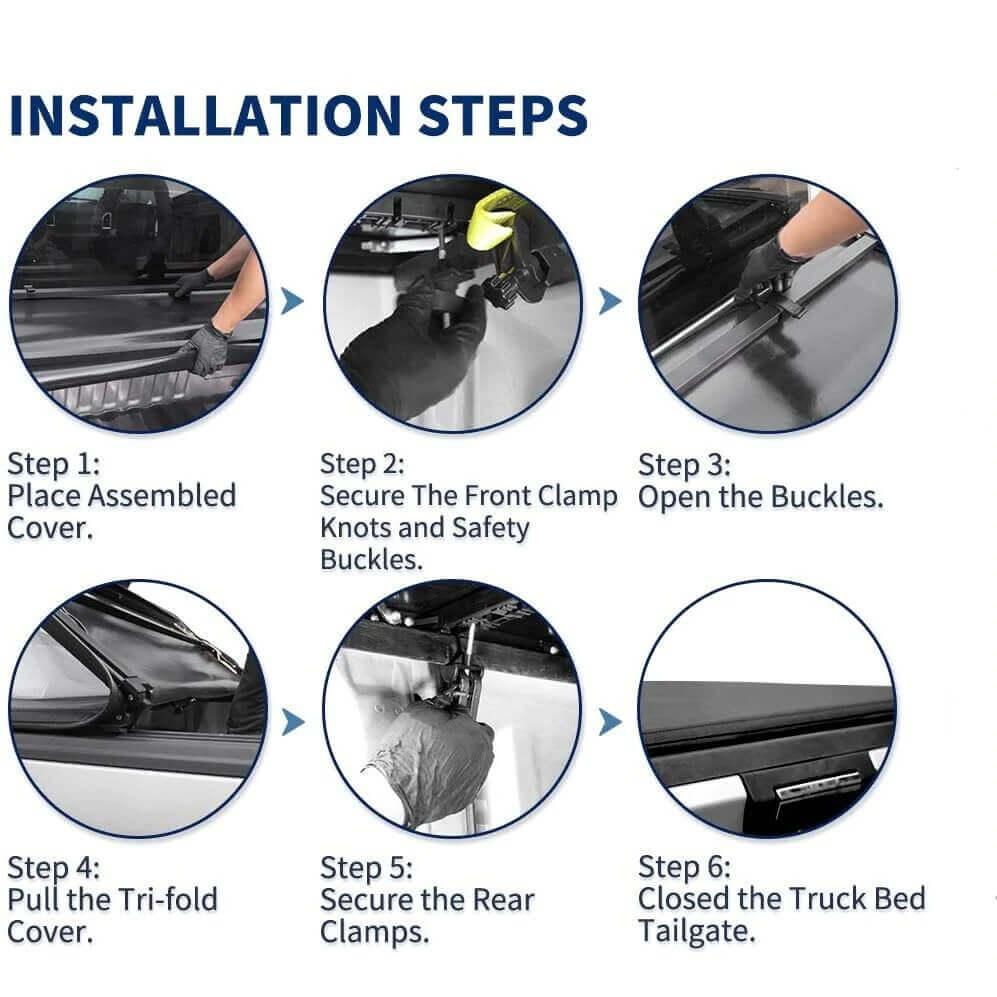 INSTALLATION STEPS

Step 1:
Place Assembled Cover.

Step 2:
Secure The Front Clamp Knots and Safety Buckles.

Step 3:
Open the Buckles.

Step 4:
Pull the Tri-fold Cover.

Step 5:
Secure the Rear Clamps.

Step 6:
Closed the Truck Bed Tailgate.