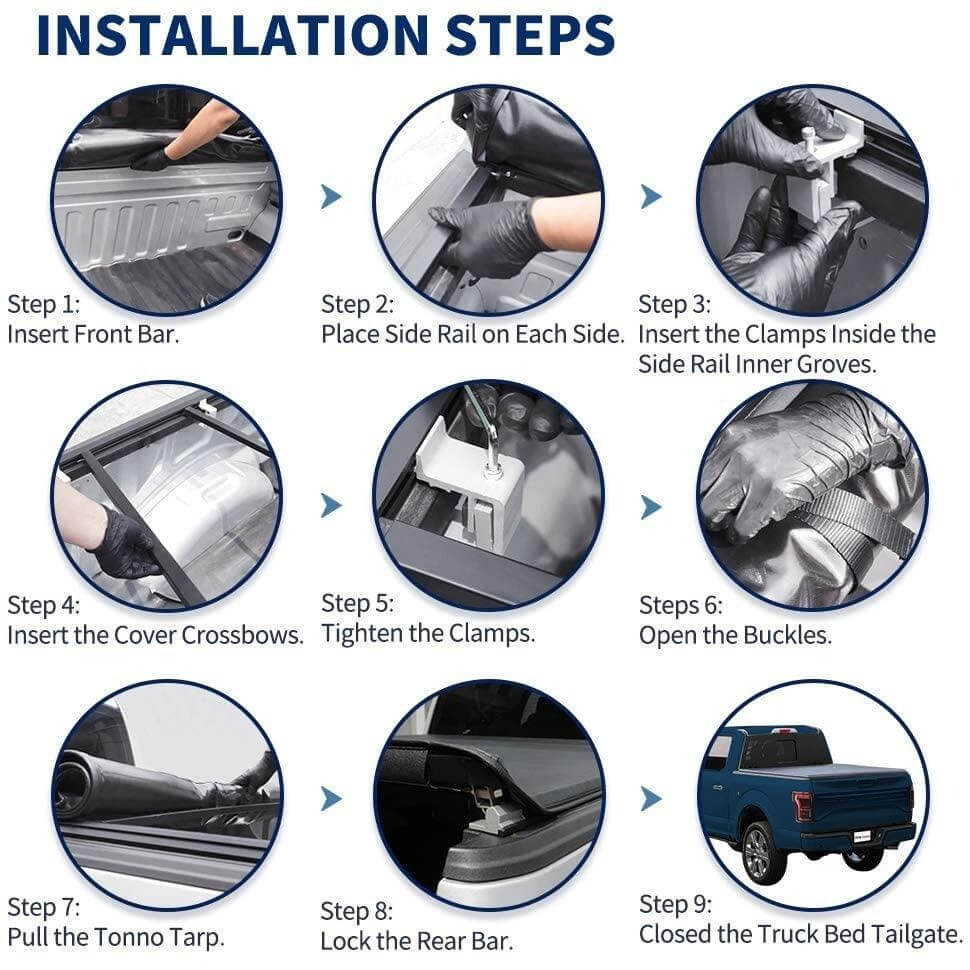 INSTALLATION STEPS

Step 1:
Insert Front Bar.

Step 2:
Place Side Rail on Each Side.

Step 3:
Insert the Clamps Inside the Side Rail Inner Groves.

Step 4:
Insert the Cover Crossbows.

Step 5:
Tighten the Clamps.

Steps 6:
Open the Buckles.

Step 7:
Pull the Tonno Tarp.

Step 8:
Lock the Rear Bar.

Step 9:
Closed the Truck Bed Tailgate.