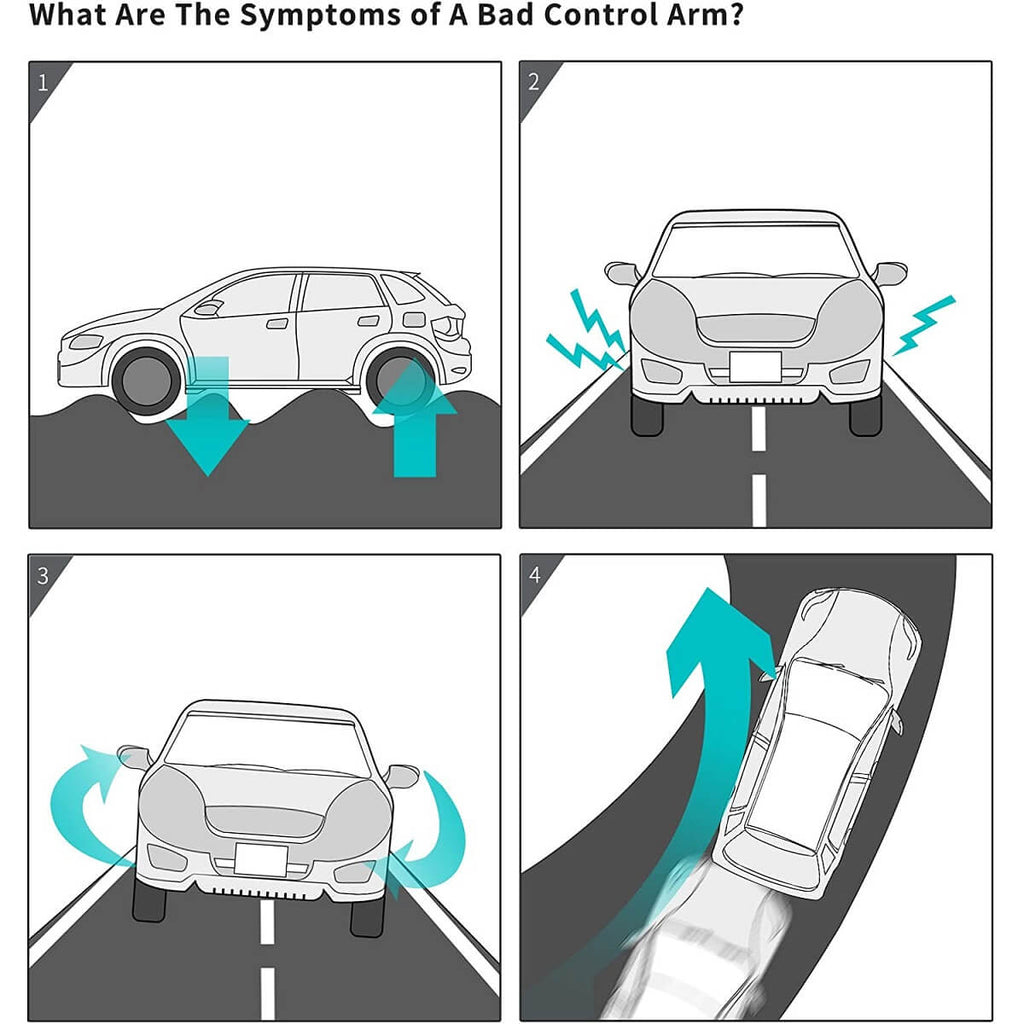 What Are The Symptoms of A Bad Control Arm?

1

2

3

4