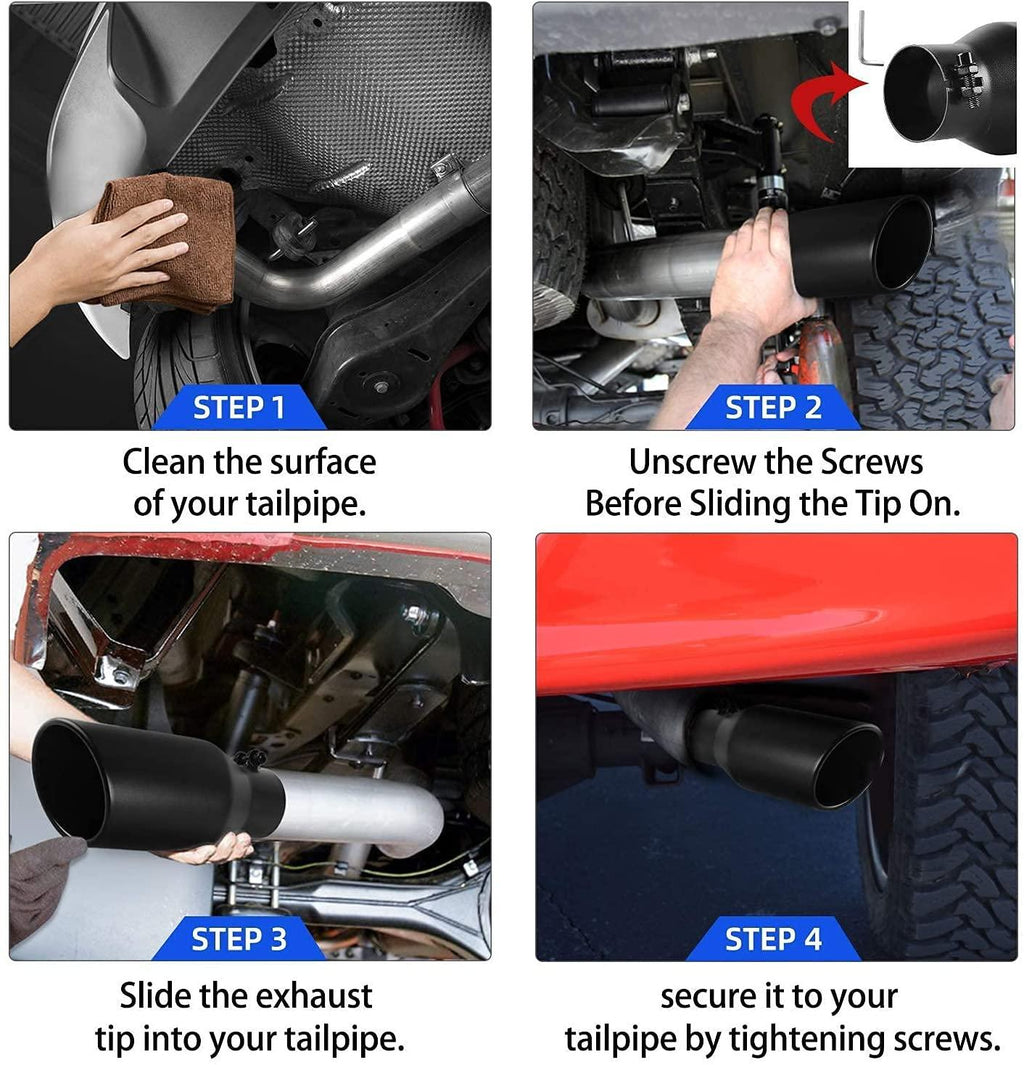 STEP 1

Clean the surface of your tailpipe.

STEP 2

Unscrew the Screws Before Sliding the Tip On.

STEP 3

Slide the exhaust tip into your tailpipe.

STEP 4

secure it to your tailpipe by tightening screws.