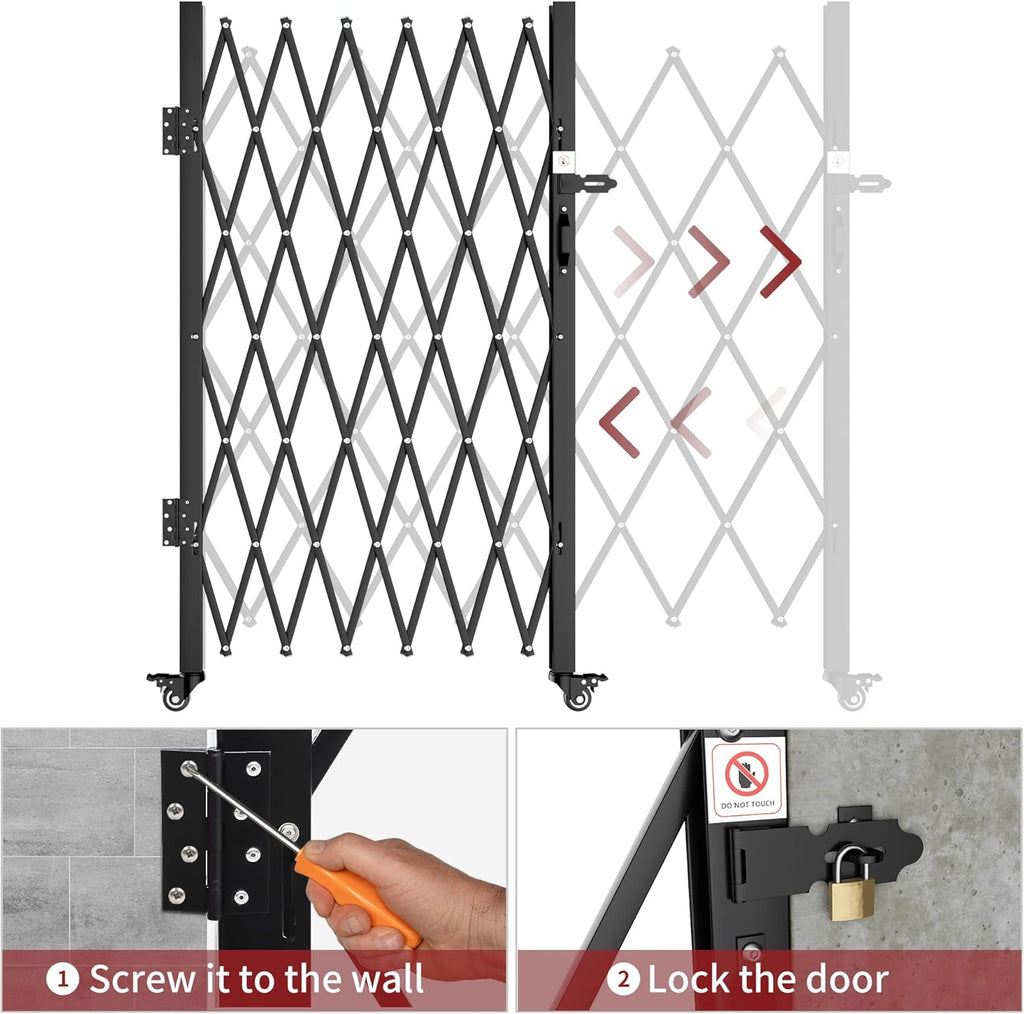 DO NOT TOUCH

1 Screw it to the wall

2 Lock the door