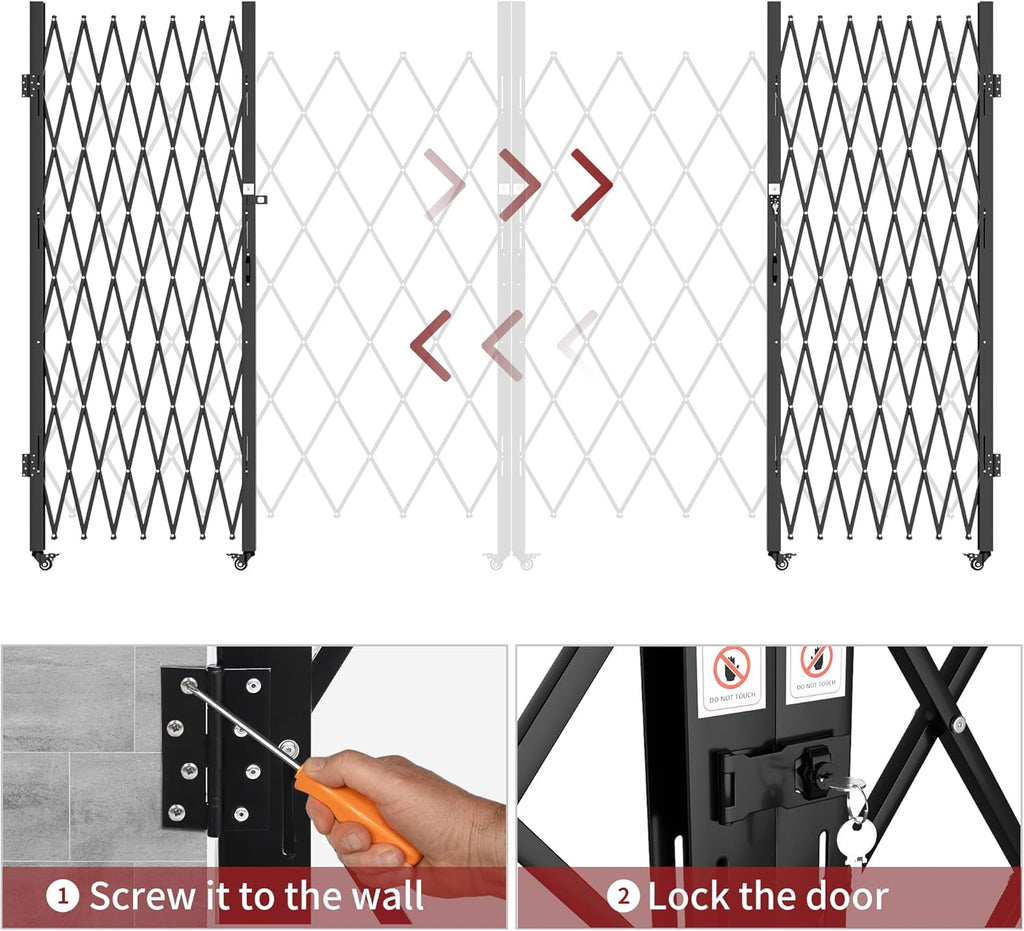 DO NOT TOUCH

DO NOT TOUCH

1 Screw it to the wall

2 Lock the door