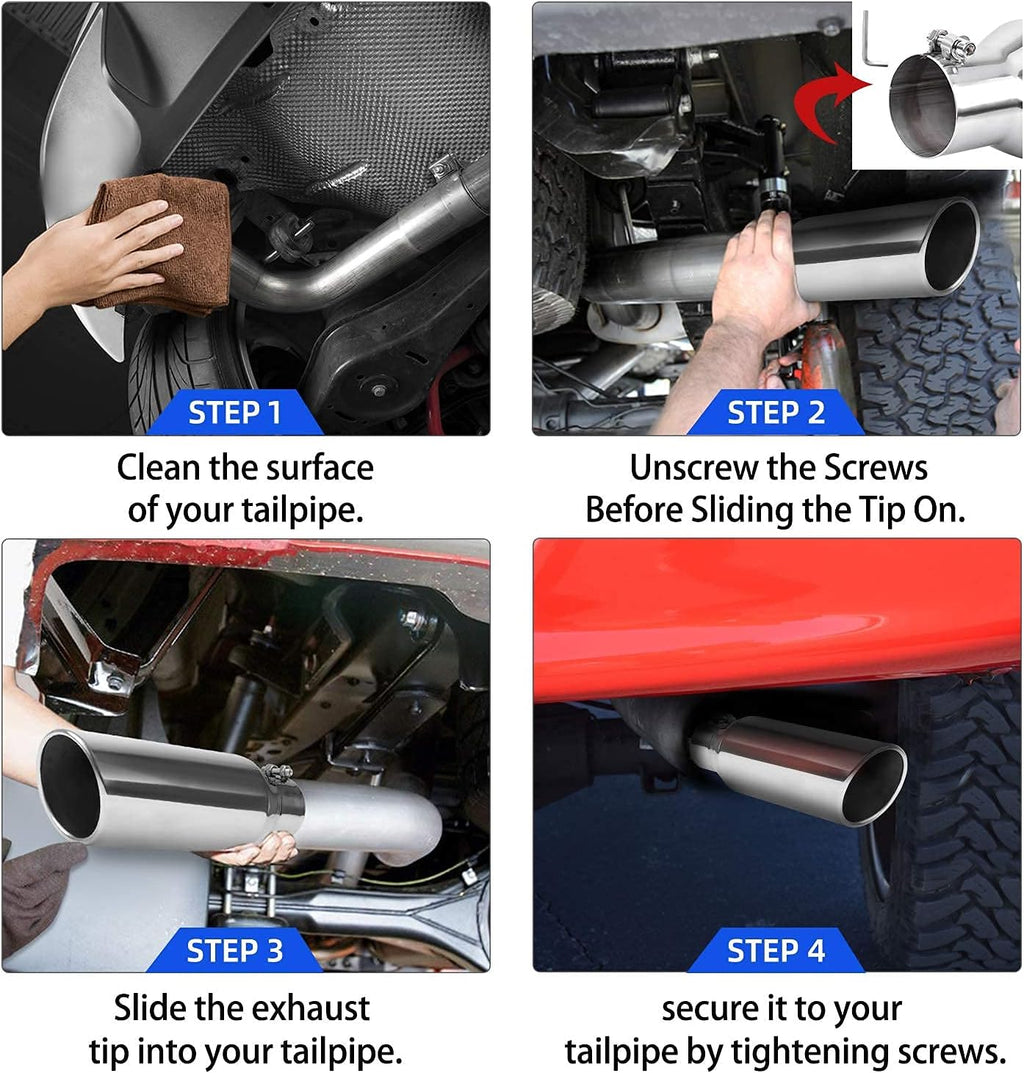 STEP 1

Clean the surface of your tailpipe.

STEP 2

Unscrew the Screws Before Sliding the Tip On.

STEP 3

Slide the exhaust tip into your tailpipe.

STEP 4

secure it to your tailpipe by tightening screws.