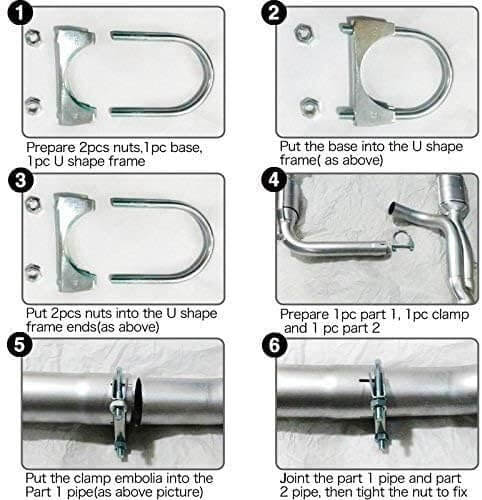 1

Prepare 2pcs nuts,1pc base, 1pc U shape frame

2

Put the base into the U shape frame( as above)

3

Put 2pcs nuts into the U shape frame ends(as above)

4

Prepare 1pc part 1, 1pc clamp and 1 pc part 2

5

Put the clamp embolia into the Part 1 pipe(as above picture)

6

Joint the part 1 pipe and part 2 pipe, then tight the nut to fix