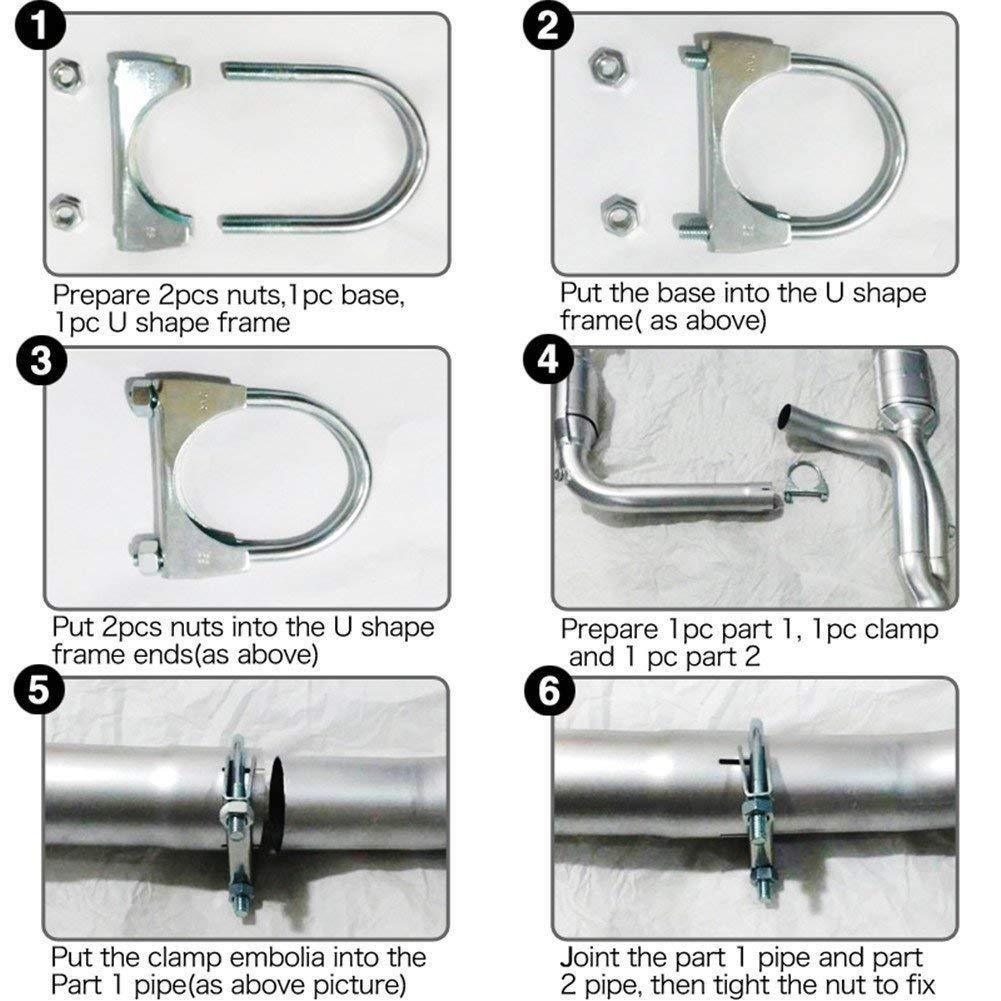 1
Prepare 2pcs nuts,1pc base, 1pc U shape frame

2
Put the base into the U shape frame( as above)

3
Put 2pcs nuts into the U shape frame ends(as above)

4
Prepare 1pc part 1, 1pc clamp and 1 pc part 2

5
Put the clamp embolia into the Part 1 pipe(as above picture)

6
Joint the part 1 pipe and part 2 pipe, then tight the nut to fix